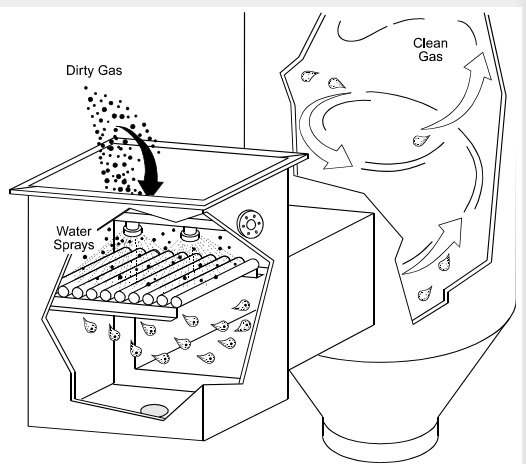 Dirty Gas

Clean Gas

Water Sprays